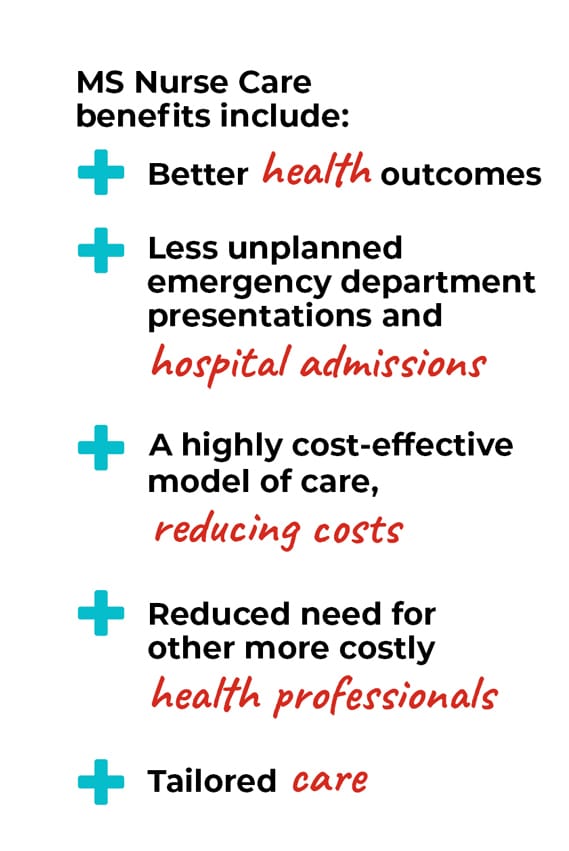 MS Nurse Care benefits include:

Better health outcomes

Less unplanned emergency department presentations and hospital admissions

A highly cost-effective model of care, reducing costs

Reduced need for other more costly health professionals

Tailored care